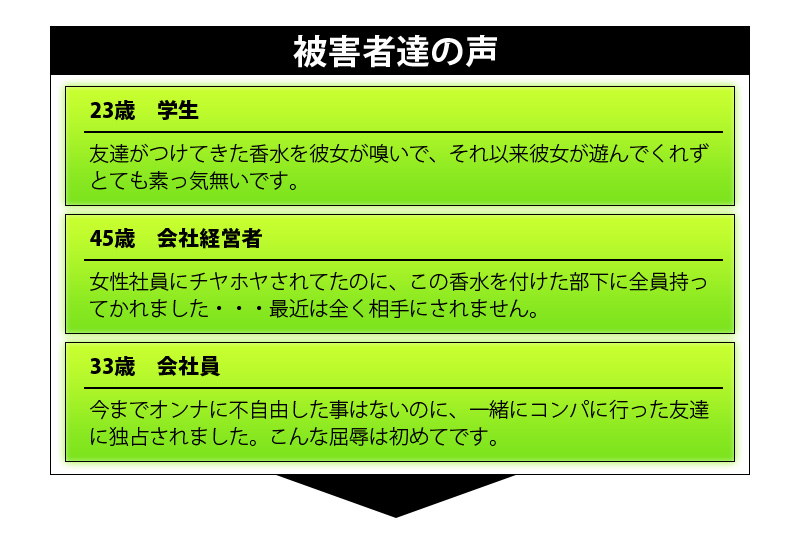 被害者達の声

23歳　学生

友達がつけてきた香水を彼女が嗅いで、それ以来彼女が遊んでくれずとても素っ気無いです。

45歳　会社経営者

女性社員にチヤホヤされてたのに、この香水を付けた部下に全員持ってかれました・・・最近は全く相手にされません。

33歳　会社員

今までオンナに不自由した事はないのに、一緒にコンパに行った友達に独占されました。こんな屈辱は初めてです。